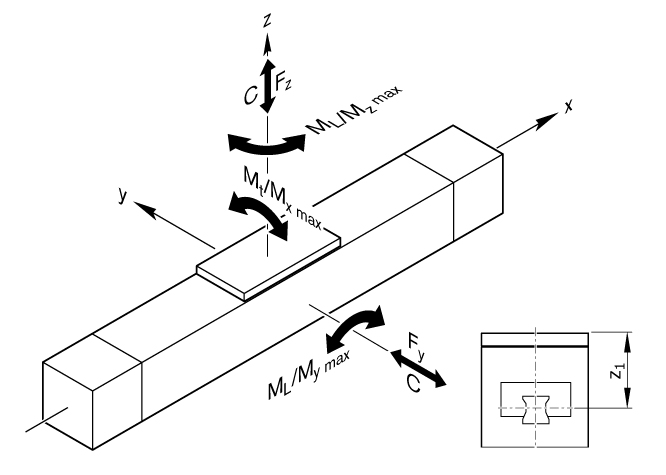 z

C $F_z$

$M_L/M_{z\ max}$

x

$M_t/M_{x\ max}$

y

$M_L/M_{y\ max}$

$F_y$

C

$z_1$